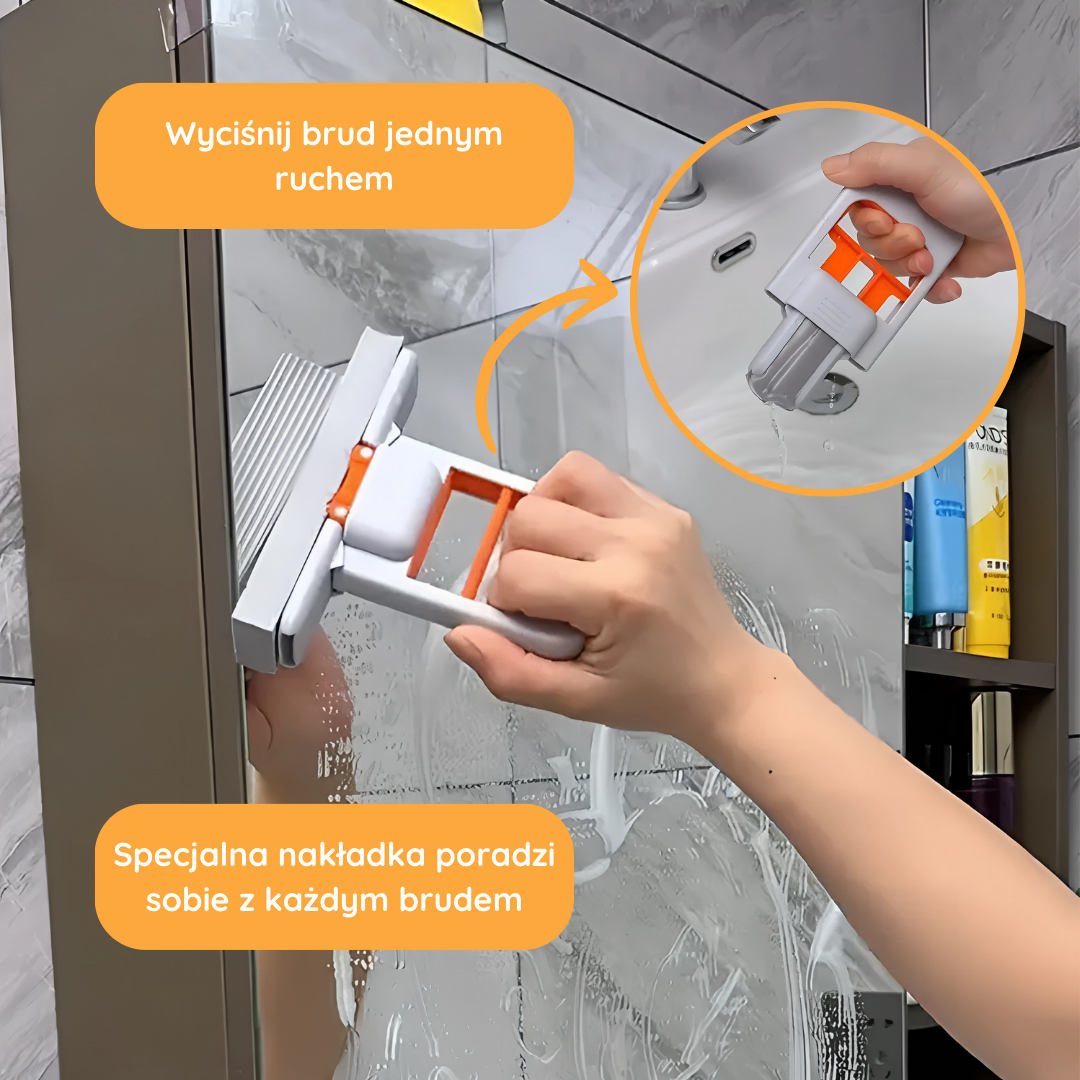 Wyciśnij brud jednym ruchem

Specjalna nakładka poradzi sobie z każdym brudem